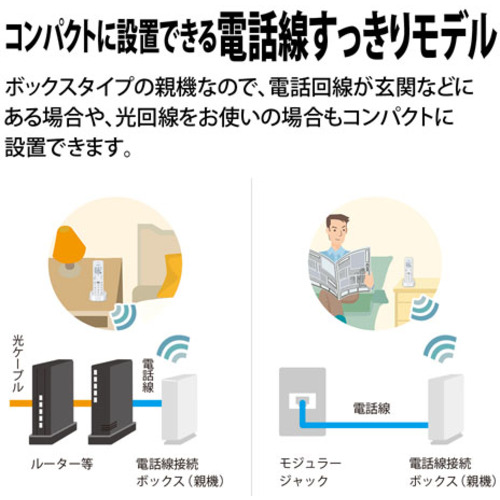 コンパクトに設置できる電話線すっきりモデル

ボックスタイプの親機なので、電話回線が玄関などにある場合や、光回線をお使いの場合もコンパクトに設置できます。

光ケーブル

電話線

ルーター等

電話線接続ボックス（親機）

電話線

モジュラージャック

電話線接続ボックス（親機）