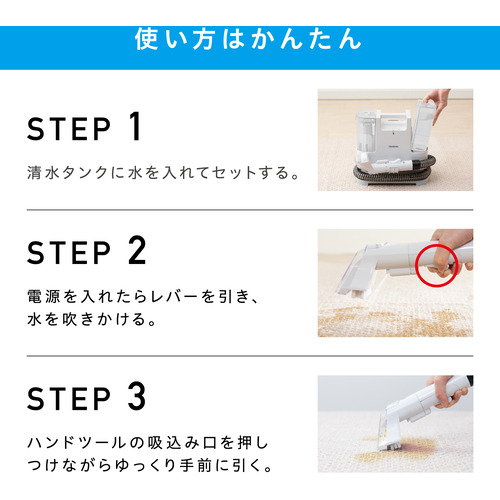 使い方はかんたん

STEP 1

清水タンクに水を入れてセットする。

STEP 2

電源を入れたらレバーを引き、水を吹きかける。

STEP 3

ハンドツールの吸込み口を押しつけながらゆっくり手前に引く。