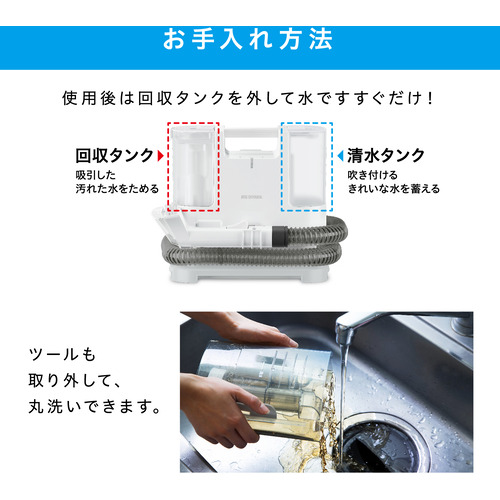 お手入れ方法

使用後は回収タンクを外して水ですすぐだけ！

回収タンク
吸引した
汚れた水をためる

清水タンク
吹き付ける
きれいな水を蓄える

ツールも
取り外して、
丸洗いできます。