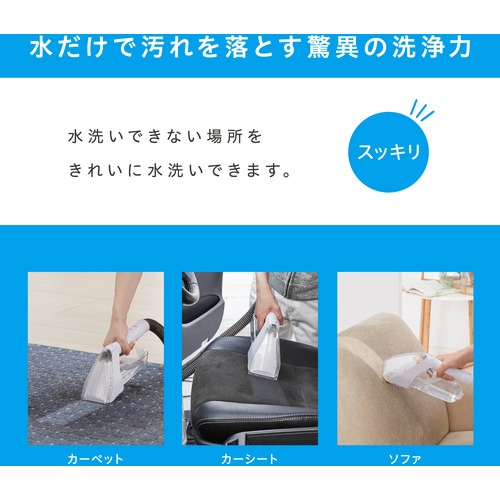 水だけで汚れを落とす驚異の洗浄力

水洗いできない場所を
きれいに水洗いできます。

スッキリ

カーペット

カーシート

ソファ