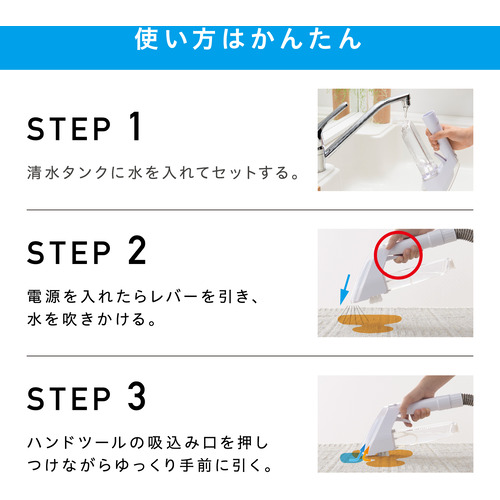 使い方はかんたん

STEP 1

清水タンクに水を入れてセットする。

STEP 2

電源を入れたらレバーを引き、水を吹きかける。

STEP 3

ハンドツールの吸込み口を押しつけながらゆっくり手前に引く。