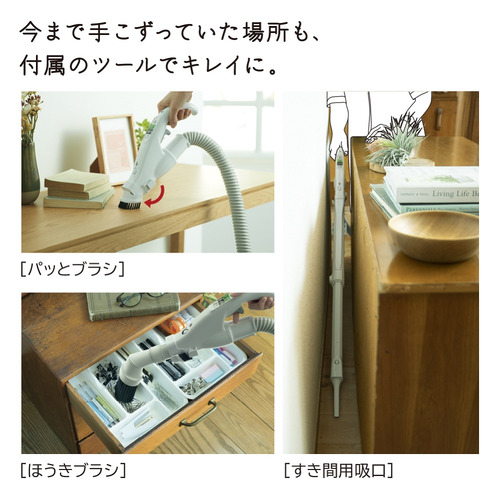 今まで手こずっていた場所も、
付属のツールでキレイに。

[パッとブラシ]

[ほうきブラシ]

Living Life Be

[すき間用吸口]