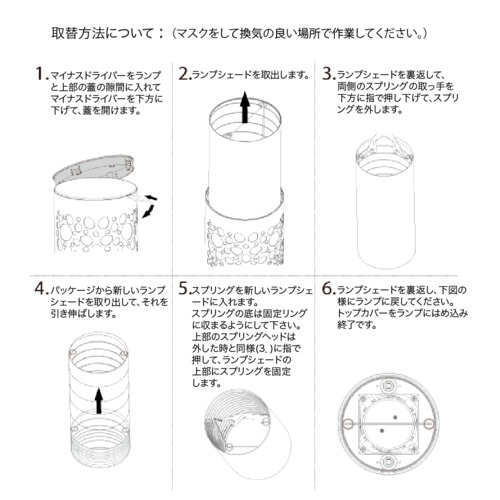 取替方法について：（マスクをして換気の良い場所で作業してください。）

1. マイナスドライバーをランプと上部の蓋の隙間に入れてマイナスドライバーを下方に下げて、蓋を開けます。

2. ランプシェードを取出します。

3. ランプシェードを裏返して、両側のスプリングの取っ手を下方に指で押し下げて、スプリングを外します。

4. パッケージから新しいランプシェードを取り出して、それを引き伸ばします。

5. スプリングを新しいランプシェードに入れます。
スプリングの底は固定リングに収まるようにして下さい。
上部のスプリングヘッドは外した時と同様(3. )に指で押して、ランプシェードの上部にスプリングを固定します。

6. ランプシェードを裏返し、下図の様にランプに戻してください。
トップカバーをランプにはめ込み終了です。