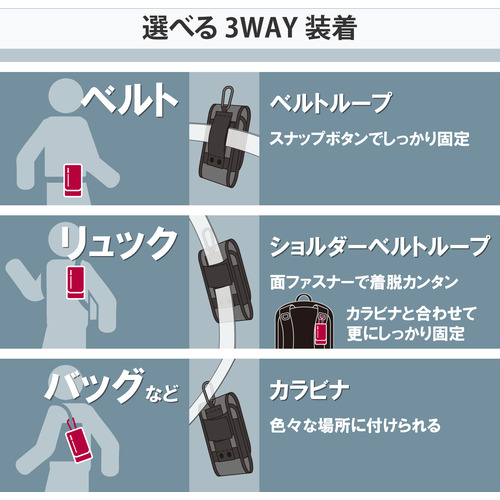 選べる 3WAY 装着

ベルト

ベルトループ

スナップボタンでしっかり固定

リュック

ショルダーベルトループ

面ファスナーで着脱カンタン

カラビナと合わせて更にしっかり固定

バッグなど

カラビナ

色々な場所に付けられる