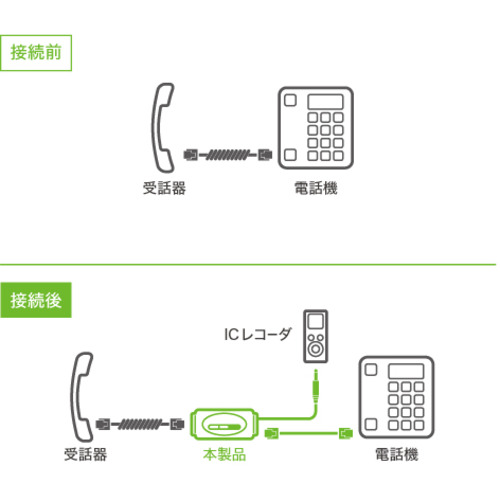 接続前

受話器

電話機

接続後

ICレコーダ

受話器

本製品

電話機