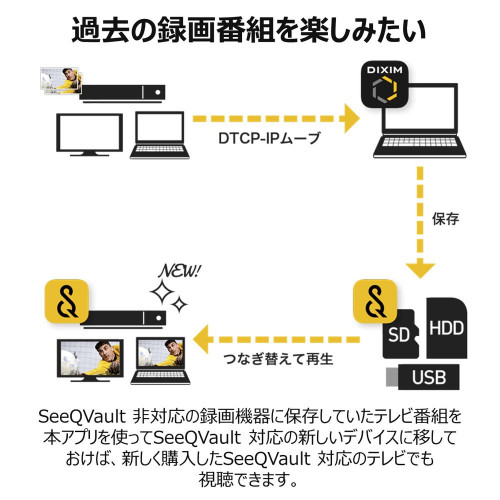 過去の録画番組を楽しみたい

DIXIM

DTCP-IPムーブ

保存

NEW!

SD

HDD

USB

つなぎ替えて再生

SeeQVault 非対応の録画機器に保存していたテレビ番組を本アプリを使ってSeeQVault 対応の新しいデバイスに移しておけば、新しく購入したSeeQVault 対応のテレビでも視聴できます。