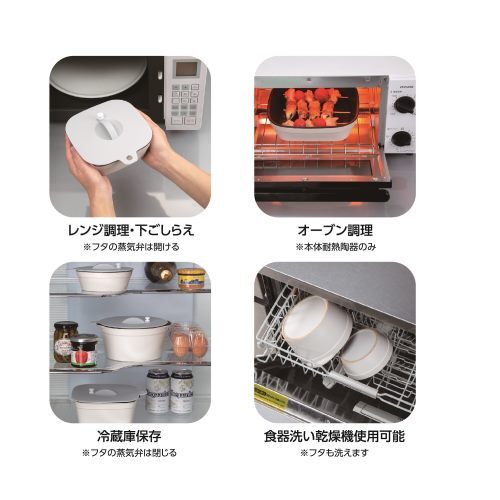 レンジ調理・下ごしらえ
※フタの蒸気弁は開ける

オーブン調理
※本体耐熱陶器のみ

冷蔵庫保存
※フタの蒸気弁は閉じる

食器洗い乾燥機使用可能
※フタも洗えます