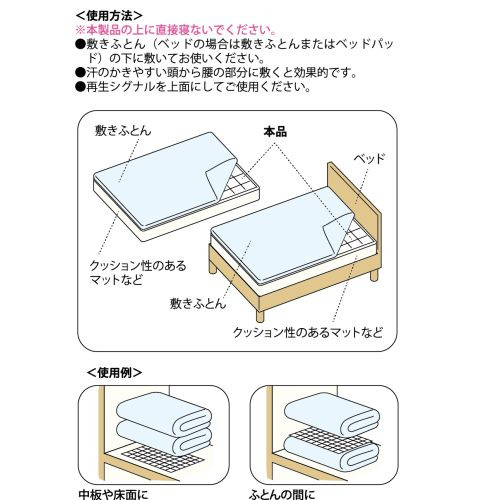 <使用方法>
※本製品の上に直接寝ないでください。
●敷きふとん（ベッドの場合は敷きふとんまたはベッドパッド）の下に敷いてお使いください。
●汗のかきやすい頭から腰の部分に敷くと効果的です。
●再生シグナルを上面にしてご使用ください。

敷きふとん
本品
ベッド
クッション性のあるマットなど
敷きふとん
クッション性のあるマットなど

<使用例>

中板や床面に

ふとんの間に