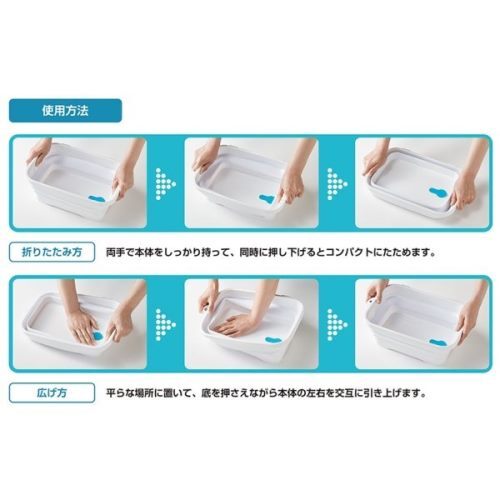 使用方法

折りたたみ方
両手で本体をしっかり持って、同時に押し下げるとコンパクトにたためます。

広げ方
平らな場所に置いて、底を押さえながら本体の左右を交互に引き上げます。