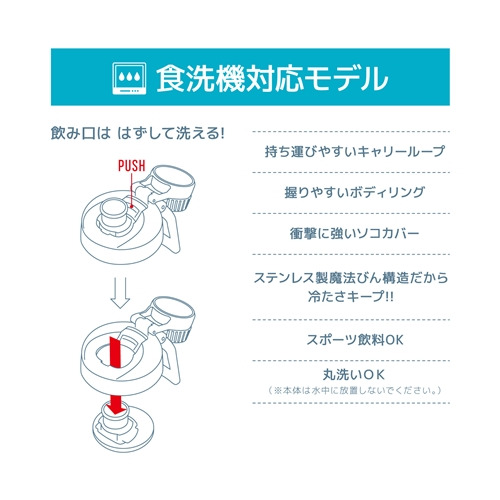 食洗機対応モデル

飲み口は はずして洗える!

PUSH

持ち運びやすいキャリーループ

握りやすいボディリング

衝撃に強いソコカバー

ステンレス製魔法びん構造だから冷たさキープ!!

スポーツ飲料OK

丸洗いOK
(※本体は水中に放置しないでください。)