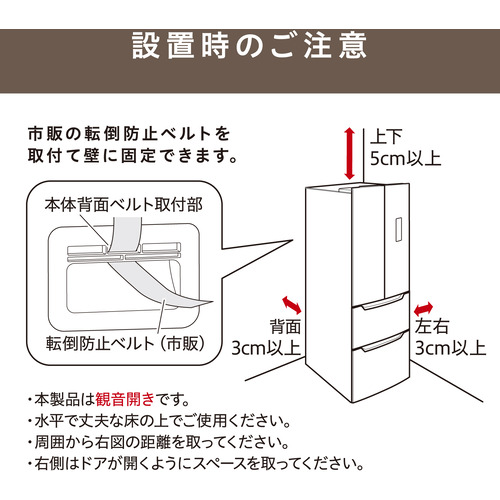 設置時のご注意

市販の転倒防止ベルトを取付て壁に固定できます。

本体背面ベルト取付部

転倒防止ベルト（市販）

上下
5cm以上

背面
3cm以上

左右
3cm以上

・本製品は観音開きです。
・水平で丈夫な床の上でご使用ください。
・周囲から右図の距離を取ってください。
・右側はドアが開くようにスペースを取ってください。