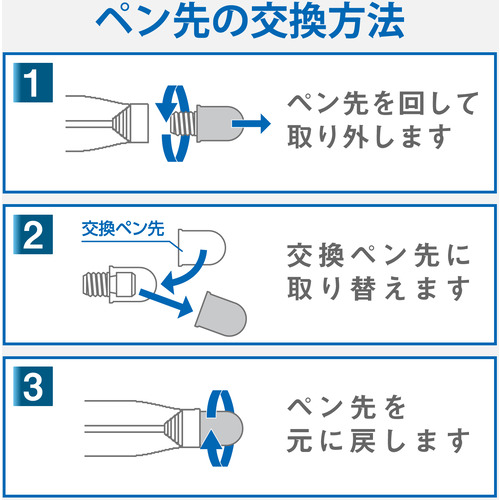 ペン先の交換方法

1

ペン先を回して取り外します

2

交換ペン先

交換ペン先に取り替えます

3

ペン先を元に戻します