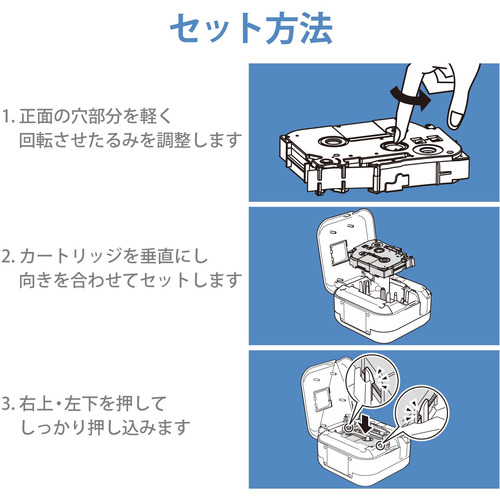 セット方法

1. 正面の穴部分を軽く回転させたるみを調整します

2. カートリッジを垂直にし向きを合わせてセットします

3. 右上・左下を押してしっかり押し込みます