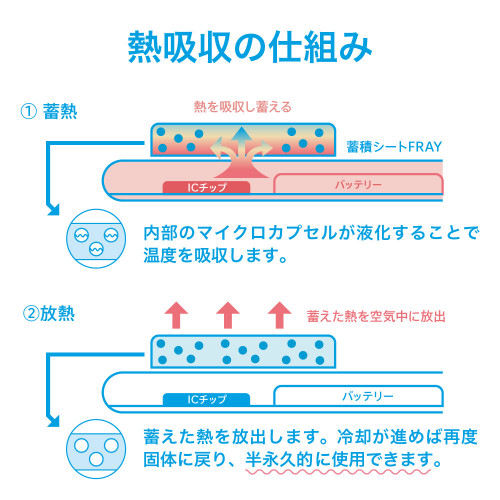 熱吸収の仕組み

① 蓄熱

熱を吸収し蓄える

蓄積シートFRAY

ICチップ

バッテリー

内部のマイクロカプセルが液化することで温度を吸収します。

②放熱

蓄えた熱を空気中に放出

ICチップ

バッテリー

蓄えた熱を放出します。冷却が進めば再度固体に戻り、半永久的に使用できます。