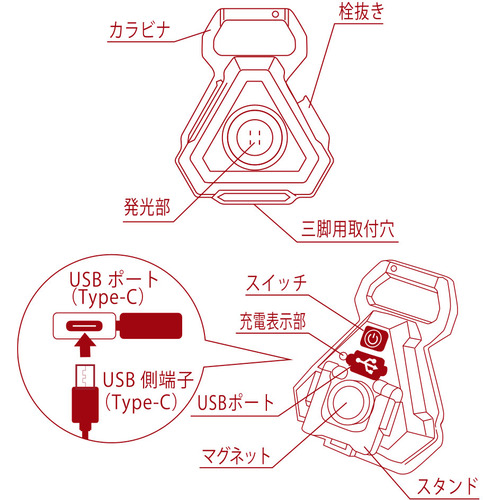 カラビナ

栓抜き

発光部

三脚用取付穴

USB ポート
(Type-C)

USB 側端子
(Type-C)

スイッチ

充電表示部

USBポート

マグネット

スタンド