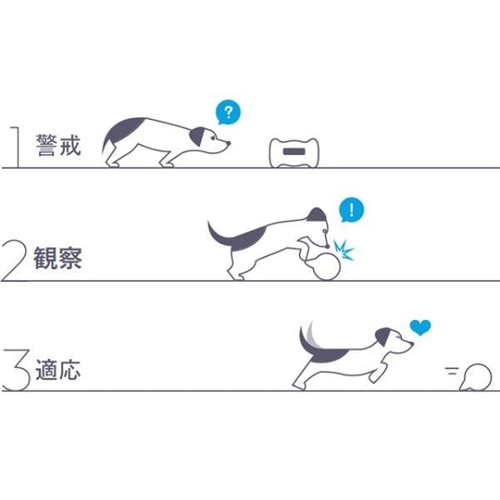 1 警戒
?

2 観察
!

3 適応