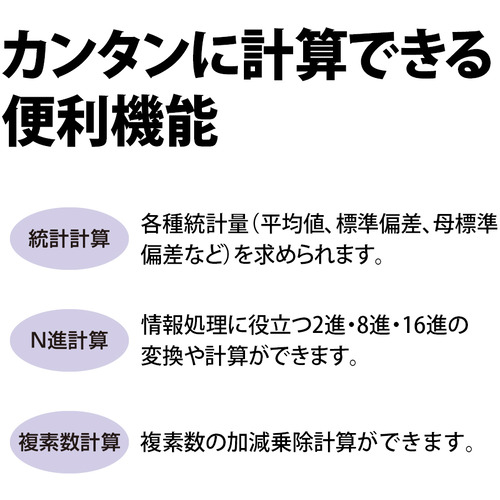 カンタンに計算できる
便利機能

統計計算

各種統計量（平均値、標準偏差、母標準偏差など）を求められます。

N進計算

情報処理に役立つ2進・8進・16進の変換や計算ができます。

複素数計算

複素数の加減乗除計算ができます。