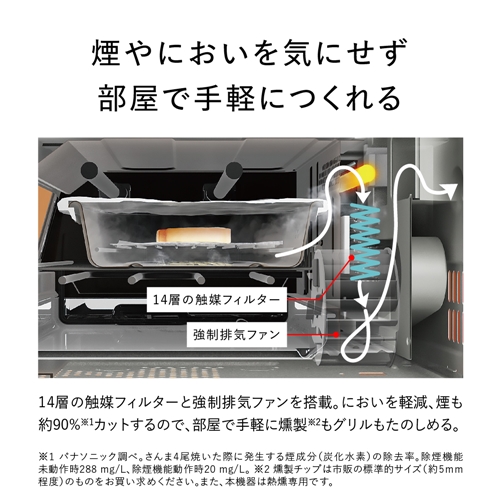 煙やにおいを気にせず
部屋で手軽につくれる

14層の触媒フィルター

強制排気ファン

14層の触媒フィルターと強制排気ファンを搭載。においを軽減、煙も約90%※1カットするので、部屋で手軽に燻製※2もグリルもたのしめる。

※1 パナソニック調べ。さんま4尾焼いた際に発生する煙成分（炭化水素）の除去率。除煙機能未動作時288 mg/L、除煙機能動作時20 mg/L。※2 燻製チップは市販の標準的サイズ（約5mm程度）のものをお買い求めください。また、本機器は熱燻専用です。