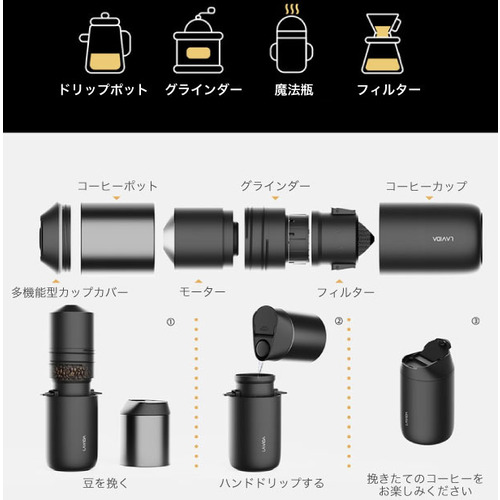 ドリップポット
グラインダー
魔法瓶
フィルター

コーヒーポット
グラインダー
コーヒーカップ

LAVIDA

多機能型カップカバー
モーター
フィルター

①
②
③

LAVIDA
LAVIDA
LAVIDA

豆を挽く
ハンドドリップする
挽きたてのコーヒーをお楽しみください