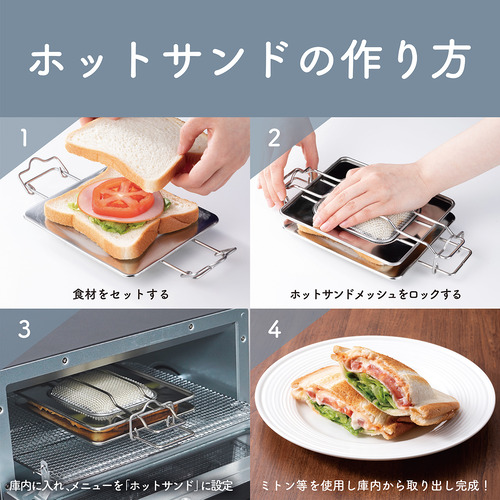 ホットサンドの作り方

1

食材をセットする

2

ホットサンドメッシュをロックする

3

庫内に入れ、メニューを「ホットサンド」に設定

4

ミトン等を使用し庫内から取り出し完成！