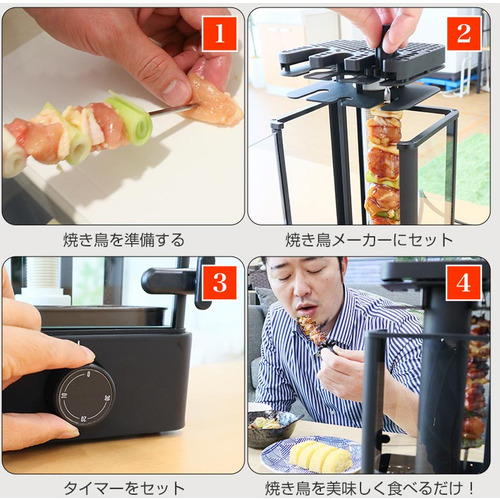 1

焼き鳥を準備する

2

焼き鳥メーカーにセット

3

0
10
20
30

タイマーをセット

4

焼き鳥を美味しく食べるだけ！