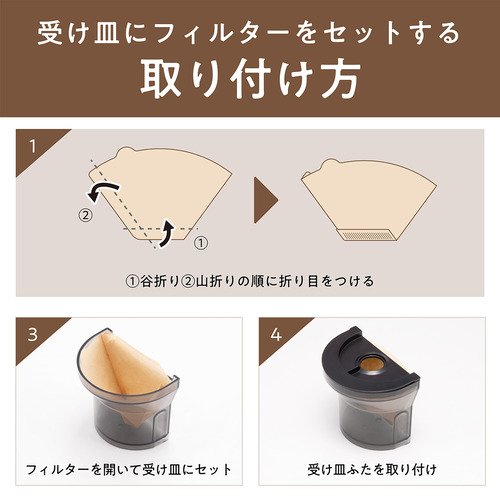 受け皿にフィルターをセットする
取り付け方

1

②

①

①谷折り②山折りの順に折り目をつける

3

フィルターを開いて受け皿にセット

4

受け皿ふたを取り付け