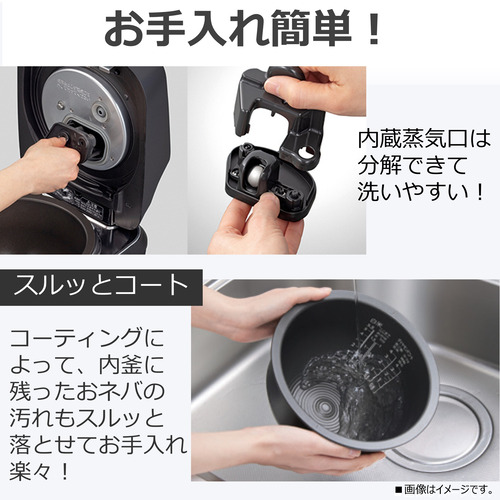 お手入れ簡単！

内蔵蒸気口は分解できて洗いやすい！

スルッとコート

コーティングによって、内釜に残ったおネバの汚れもスルッと落とせてお手入れ楽々！

■画像はイメージです。