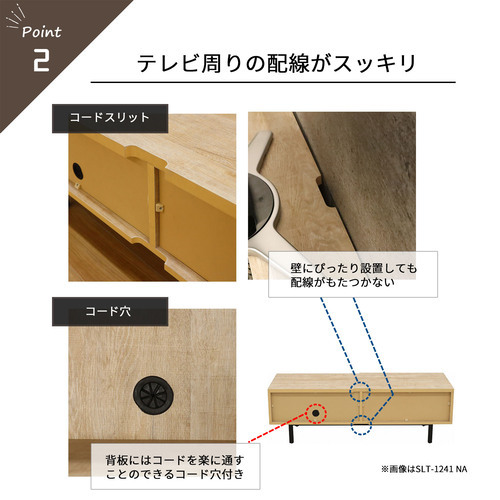 Point
2

テレビ周りの配線がスッキリ

コードスリット

壁にぴったり設置しても
配線がもたつかない

コード穴

背板にはコードを楽に通す
ことのできるコード穴付き

※画像はSLT-1241 NA