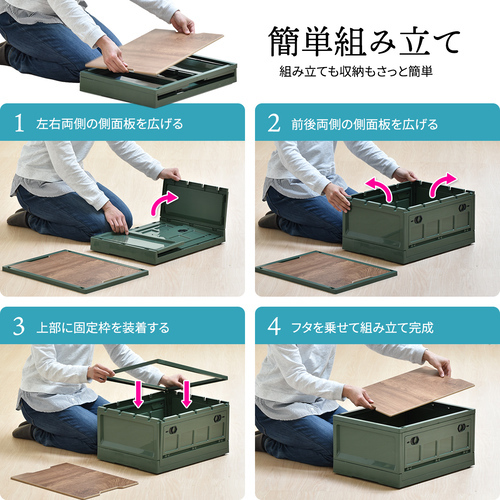 簡単組み立て
組み立ても収納もさっと簡単

1 左右両側の側面板を広げる

2 前後両側の側面板を広げる

3 上部に固定枠を装着する

4 フタを乗せて組み立て完成