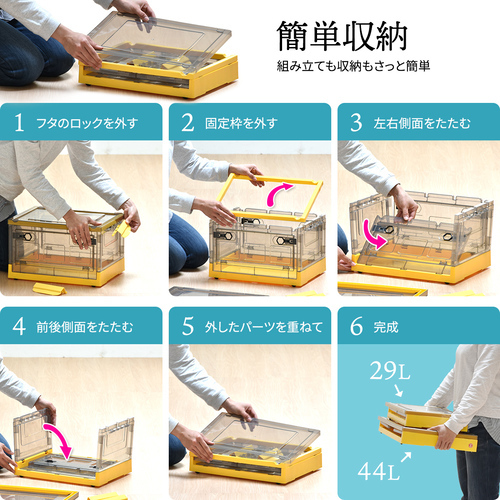 簡単収納
組み立ても収納もさっと簡単

1 フタのロックを外す

2 固定枠を外す

3 左右側面をたたむ

4 前後側面をたたむ

5 外したパーツを重ねて

6 完成

29L

44L