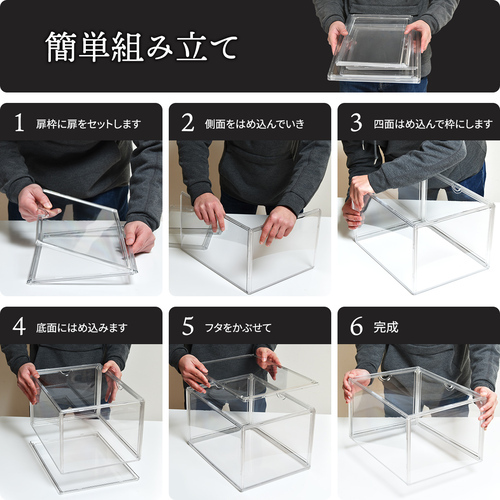 簡単組み立て

1 扉枠に扉をセットします

2 側面をはめ込んでいき

3 四面はめ込んで枠にします

4 底面にはめ込みます

5 フタをかぶせて

6 完成