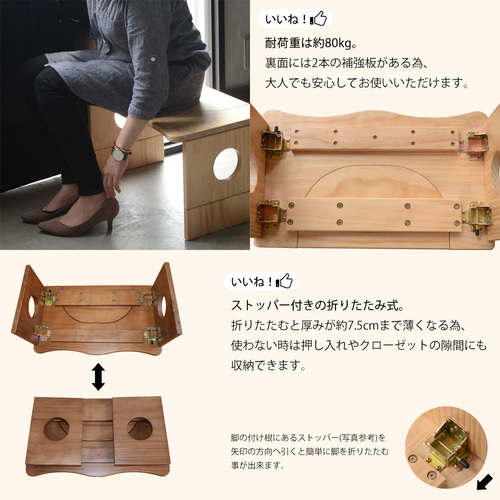 いいね！

耐荷重は約80kg。
裏面には2本の補強板がある為、
大人でも安心してお使いいただけます。

いいね！

ストッパー付きの折りたたみ式。
折りたたむと厚みが約7.5cmまで薄くなる為、
使わない時は押し入れやクローゼットの隙間にも
収納できます。

脚の付け根にあるストッパー(写真参考)を
矢印の方向へ引くと簡単に脚を折りたたむ
事が出来ます。