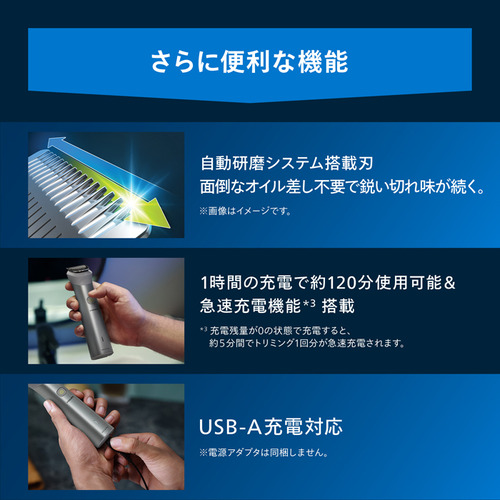 さらに便利な機能

自動研磨システム搭載刃
面倒なオイル差し不要で鋭い切れ味が続く。

※画像はイメージです。

1時間の充電で約120分使用可能＆
急速充電機能$^{*3}$ 搭載

$^{*3}$ 充電残量が0の状態で充電すると、
約5分間でトリミング1回分が急速充電されます。

USB-A充電対応

※電源アダプタは同梱しません。