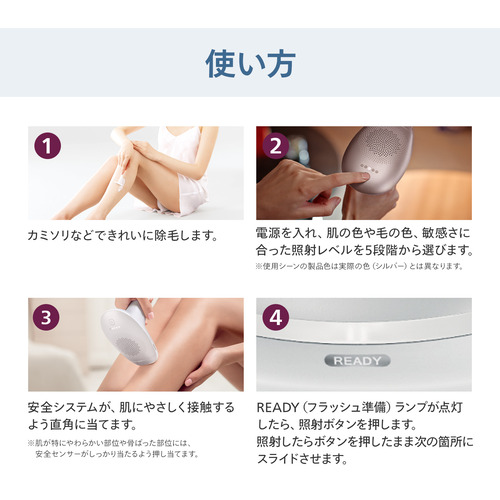 使い方

1

カミソリなどできれいに除毛します。

2

電源を入れ、肌の色や毛の色、敏感さに合った照射レベルを5段階から選びます。

※使用シーンの製品色は実際の色（シルバー）とは異なります。

3

安全システムが、肌にやさしく接触するよう直角に当てます。

※肌が特にやわらかい部位や骨ばった部位には、安全センサーがしっかり当たるよう押し当てます。

4

READY

READY（フラッシュ準備）ランプが点灯したら、照射ボタンを押します。
照射したらボタンを押したまま次の箇所にスライドさせます。