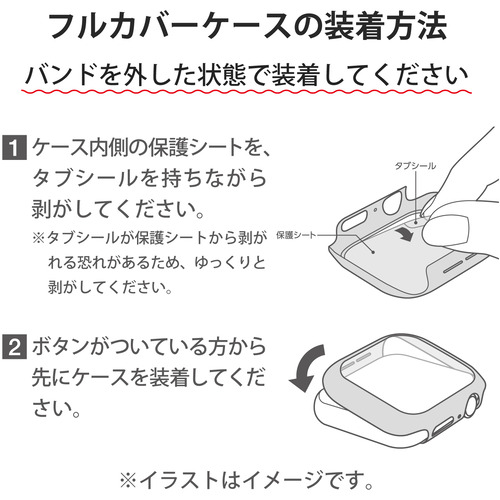 フルカバーケースの装着方法

バンドを外した状態で装着してください

1 ケース内側の保護シートを、タブシールを持ちながら剥がしてください。

※タブシールが保護シートから剥がれる恐れがあるため、ゆっくりと剥がしてください。

タブシール

保護シート

2 ボタンがついている方から先にケースを装着してください。

※イラストはイメージです。