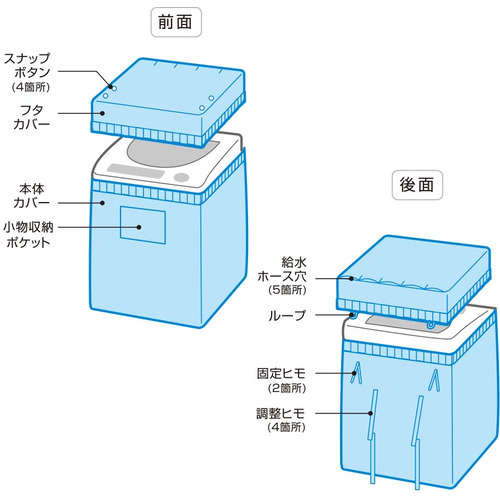 前面

スナップボタン
(4箇所)

フタカバー

本体カバー

小物収納ポケット

後面

給水ホース穴
(5箇所)

ループ

固定ヒモ
(2箇所)

調整ヒモ
(4箇所)