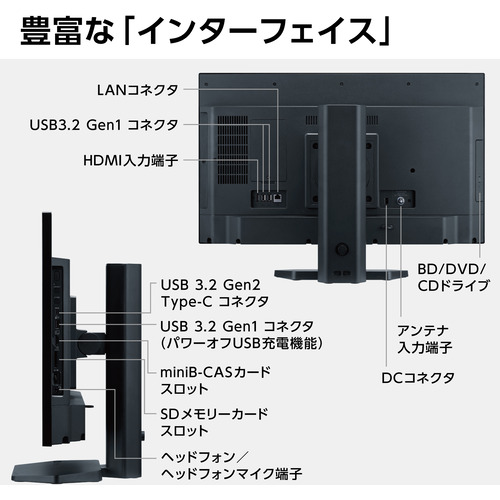 豊富な「インターフェイス」

LANコネクタ

USB3.2 Gen1 コネクタ

HDMI入力端子

BD/DVD/CDドライブ

アンテナ入力端子

DCコネクタ

USB 3.2 Gen2 Type-C コネクタ

USB 3.2 Gen1 コネクタ (パワーオフUSB充電機能)

miniB-CASカードスロット

SDメモリーカードスロット

ヘッドフォン／ヘッドフォンマイク端子