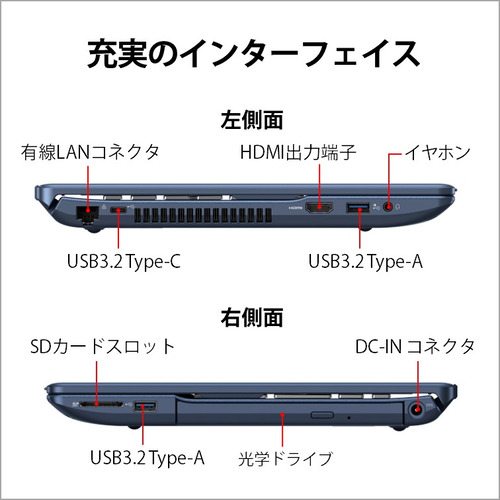 充実のインターフェイス

左側面

有線LANコネクタ

HDMI出力端子

イヤホン

HDMI

USB3.2 Type-C

USB3.2 Type-A

右側面

SDカードスロット

DC-IN コネクタ

USB3.2 Type-A

光学ドライブ