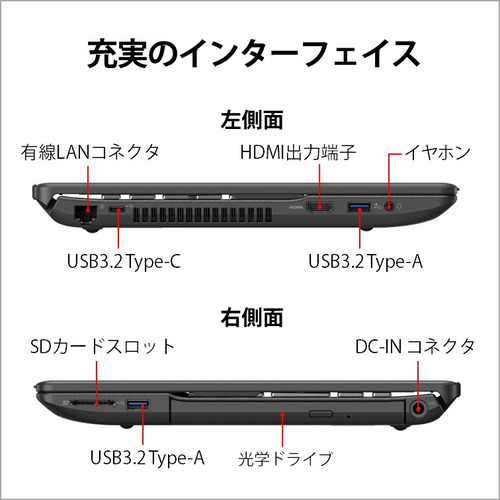 充実のインターフェイス

左側面

有線LANコネクタ

HDMI出力端子

イヤホン

HDMI

USB3.2 Type-C

USB3.2 Type-A

右側面

SDカードスロット

DC-IN コネクタ

USB3.2 Type-A

光学ドライブ