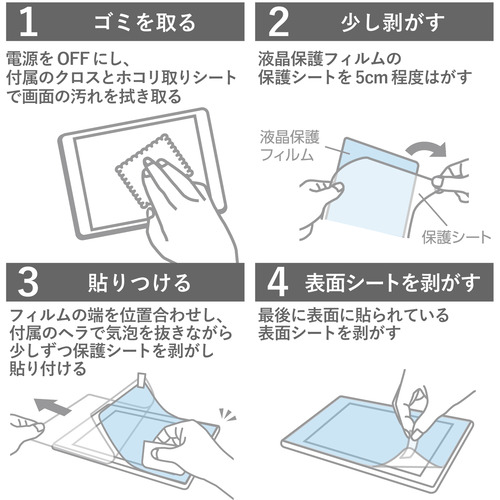 1 ゴミを取る

電源を OFF にし、付属のクロスとホコリ取りシートで画面の汚れを拭き取る

2 少し剥がす

液晶保護フィルムの保護シートを 5cm 程度はがす

液晶保護フィルム

保護シート

3 貼りつける

フィルムの端を位置合わせし、付属のヘラで気泡を抜きながら少しずつ保護シートを剥がし貼り付ける

4 表面シートを剥がす

最後に表面に貼られている表面シートを剥がす