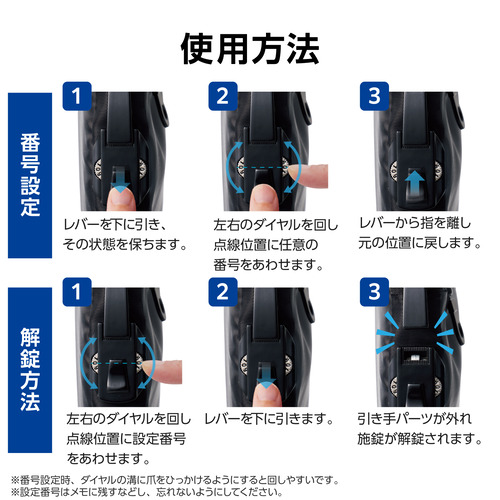 使用方法

番号設定

1
レバーを下に引き、その状態を保ちます。

2
左右のダイヤルを回し点線位置に任意の番号をあわせます。

3
レバーから指を離し元の位置に戻します。

解錠方法

1
左右のダイヤルを回し点線位置に設定番号をあわせます。

2
レバーを下に引きます。

3
引き手パーツが外れ施錠が解錠されます。

※番号設定時、ダイヤルの溝に爪をひっかけるようにすると回しやすいです。
※設定番号はメモに残すなどし、忘れないようにしてください。