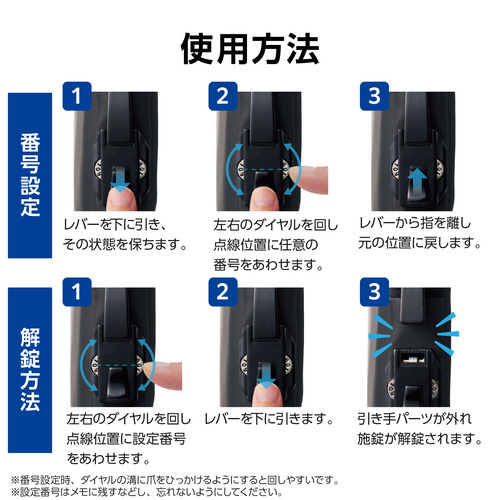 使用方法

番号設定

1
レバーを下に引き、その状態を保ちます。

2
左右のダイヤルを回し点線位置に任意の番号をあわせます。

3
レバーから指を離し元の位置に戻します。

解錠方法

1
左右のダイヤルを回し点線位置に設定番号をあわせます。

2
レバーを下に引きます。

3
引き手パーツが外れ施錠が解錠されます。

※番号設定時、ダイヤルの溝に爪をひっかけるようにすると回しやすいです。
※設定番号はメモに残すなどし、忘れないようにしてください。