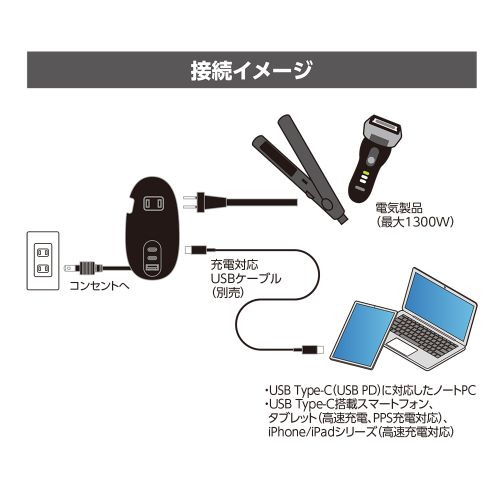 接続イメージ

電気製品
(最大1300W)

コンセントへ

充電対応
USBケーブル
(別売)

・USB Type-C(USB PD)に対応したノートPC
・USB Type-C搭載スマートフォン、タブレット(高速充電、PPS充電対応)、iPhone/iPadシリーズ(高速充電対応)