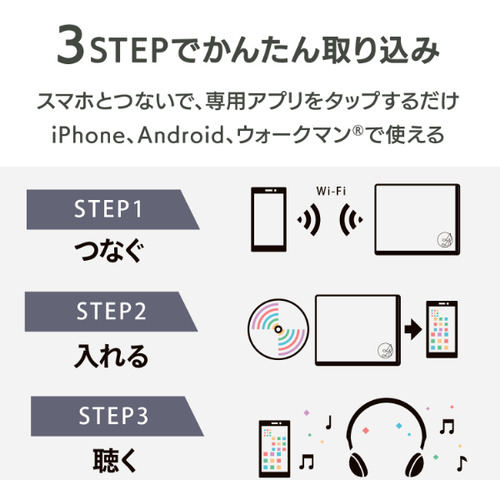 3STEPでかんたん取り込み

スマホとつないで、専用アプリをタップするだけ
iPhone、Android、ウォークマン®で使える

STEP1
つなぐ

Wi-Fi

STEP2
入れる

STEP3
聴く