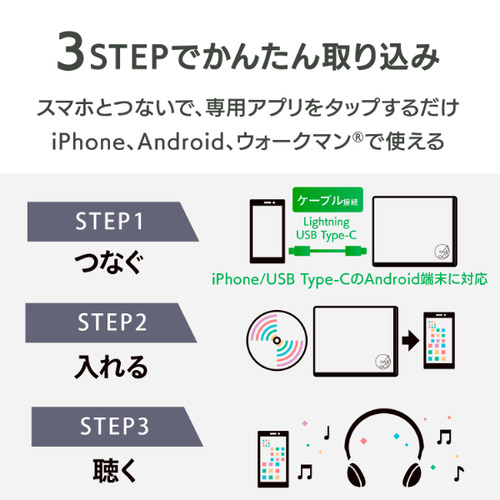 3STEPでかんたん取り込み

スマホとつないで、専用アプリをタップするだけ
iPhone、Android、ウォークマン®で使える

STEP1
つなぐ

ケーブル接続
Lightning
USB Type-C

iPhone/USB Type-CのAndroid端末に対応

STEP2
入れる

STEP3
聴く