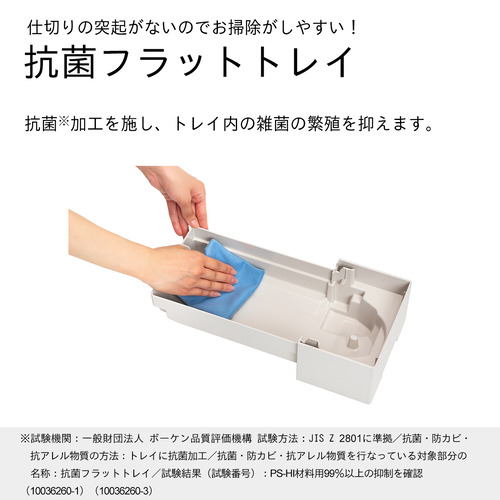 仕切りの突起がないのでお掃除がしやすい！

抗菌フラットトレイ

抗菌※加工を施し、トレイ内の雑菌の繁殖を抑えます。

※試験機関：一般財団法人 ボーケン品質評価機構 試験方法：JIS Z 2801に準拠／抗菌・防カビ・抗アレル物質の方法：トレイに抗菌加工／抗菌・防カビ・抗アレル物質を行なっている対象部分の名称：抗菌フラットトレイ／試験結果（試験番号）：PS-HI材料用99%以上の抑制を確認（10036260-1）（10036260-3）