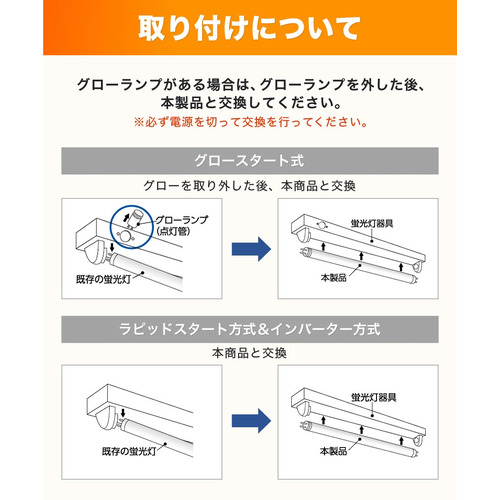 取り付けについて

グローランプがある場合は、グローランプを外した後、本製品と交換してください。
※必ず電源を切って交換を行ってください。

グロースタート式

グローを取り外した後、本商品と交換

グローランプ
(点灯管)

既存の蛍光灯

蛍光灯器具

本製品

ラピッドスタート方式&インバーター方式

本商品と交換

既存の蛍光灯

蛍光灯器具

本製品