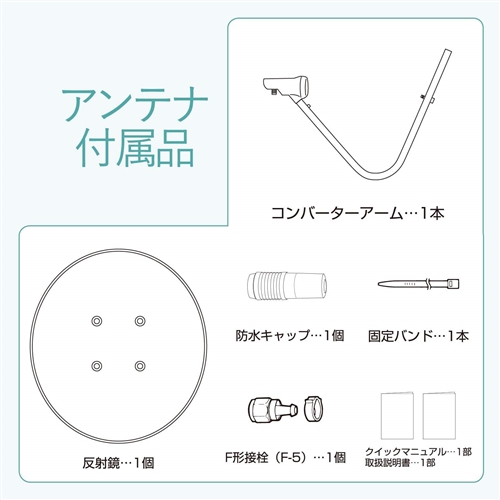 アンテナ
付属品

コンバーターアーム…1本

防水キャップ…1個

固定バンド…1本

反射鏡…1個

F形接栓（F-5）…1個

クイックマニュアル…1部
取扱説明書…1部