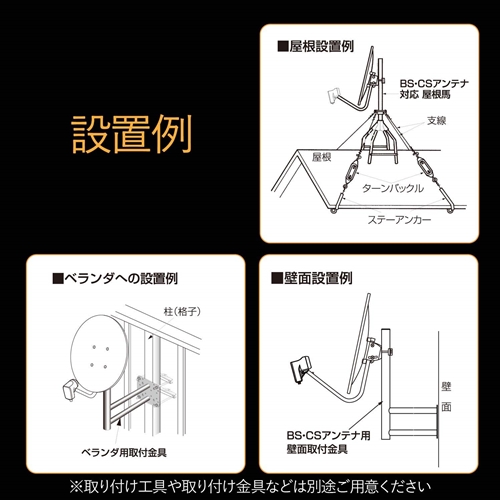 設置例

■屋根設置例

BS･CSアンテナ対応 屋根馬

支線

屋根

ターンバックル

ステーアンカー

■ベランダへの設置例

柱(格子)

ベランダ用取付金具

■壁面設置例

壁面

BS･CSアンテナ用壁面取付金具

※取り付け工具や取り付け金具などは別途ご用意ください