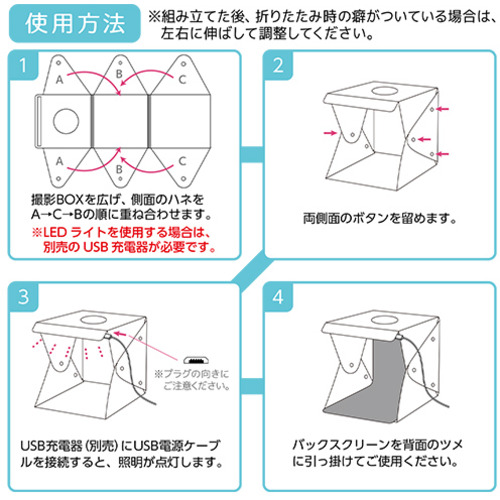 使用方法

※組み立てた後、折りたたみ時の癖がついている場合は、左右に伸ばして調整してください。

1

A B C

A B C

撮影BOXを広げ、側面のハネをA→C→Bの順に重ね合わせます。

※LED ライトを使用する場合は、別売の USB 充電器が必要です。

2

両側面のボタンを留めます。

3

※プラグの向きにご注意ください。

USB充電器（別売）にUSB電源ケーブルを接続すると、照明が点灯します。

4

バックスクリーンを背面のツメに引っ掛けてご使用ください。